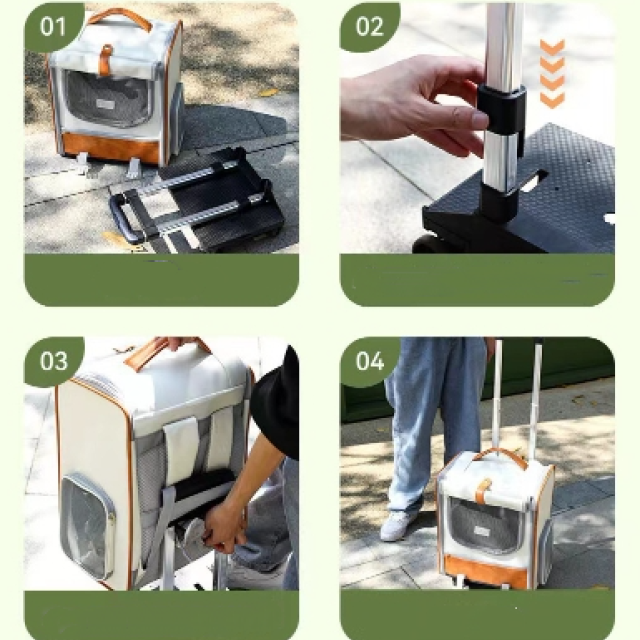 01

02

03

04